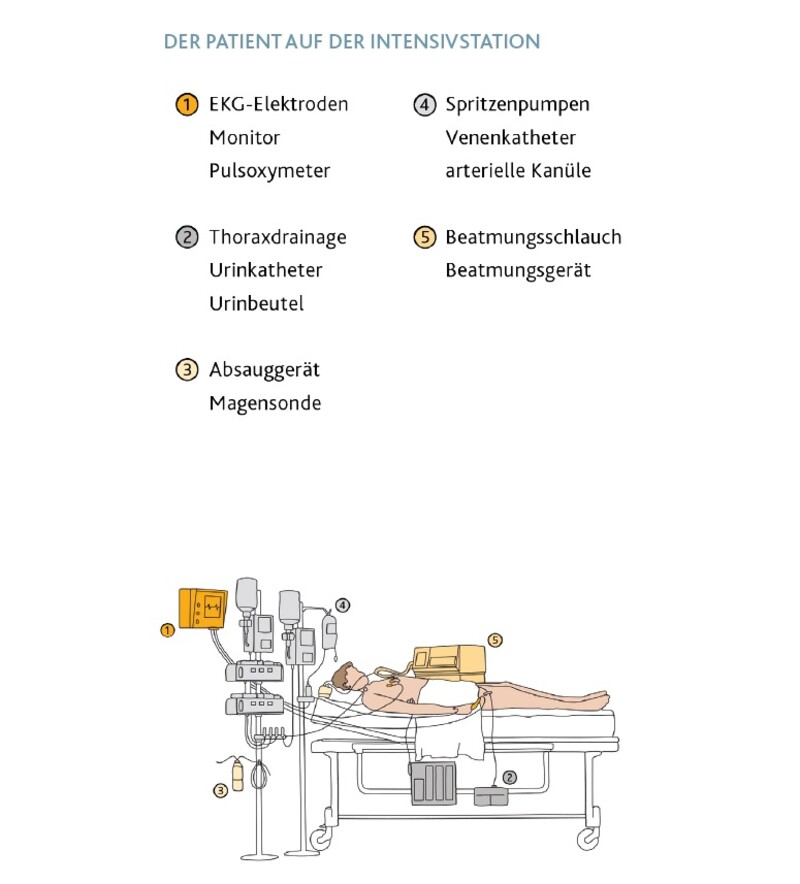 DER PATIENT AUF DER INTENSIVSTATION

1 EKG-Elektroden
Monitor
Pulsoxymeter

2 Thoraxdrainage
Urinkatheter
Urinbeutel

3 Absauggerät
Magensonde

4 Spritzenpumpen
Venenkatheter
arterielle Kanüle

5 Beatmungsschlauch
Beatmungsgerät

1

4

5

3

2